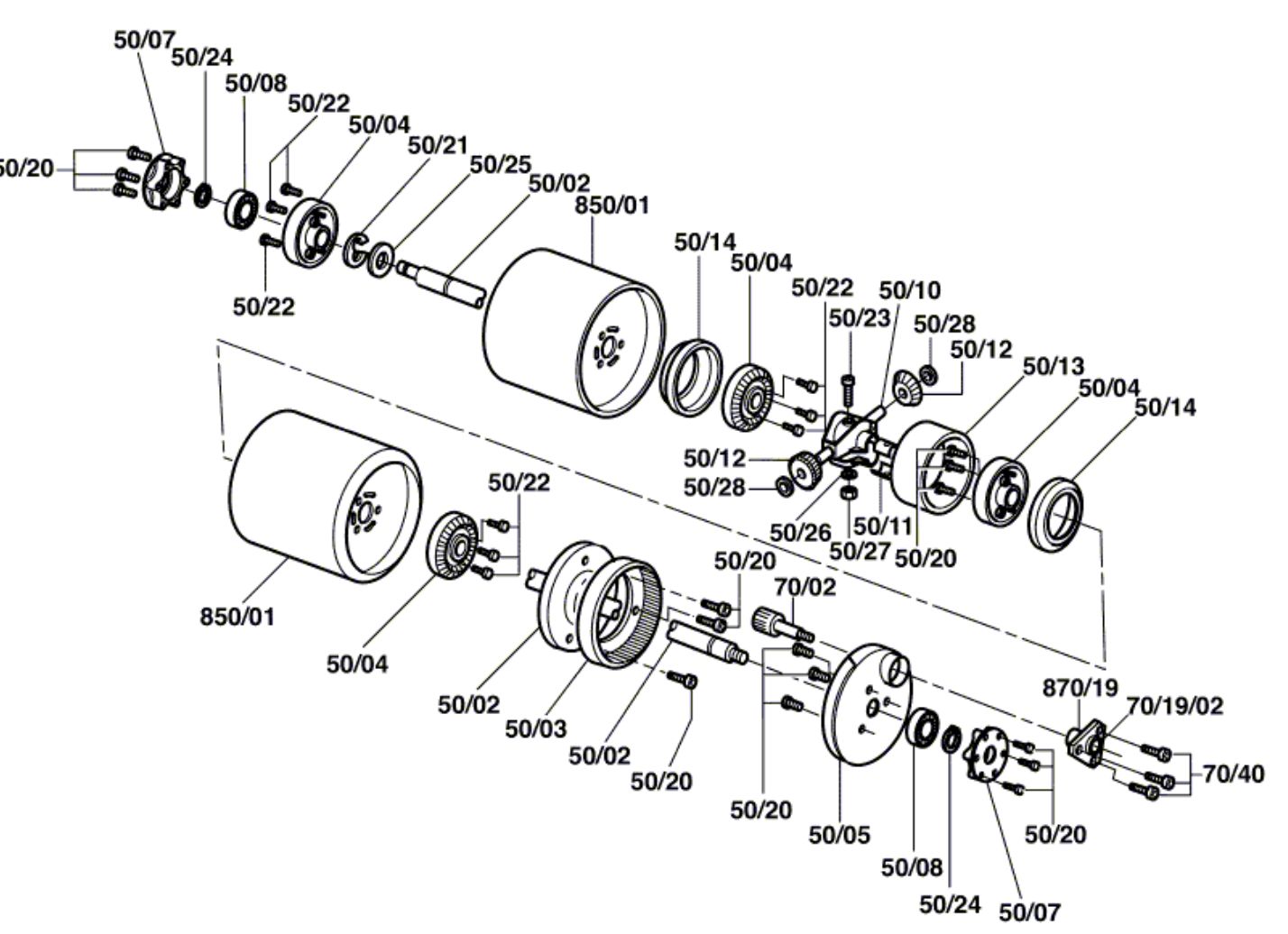 50/07
50/24
50/08
50/22
50/04
50/21
50/25
50/02
850/01
50/20
50/22
50/14
50/04
50/22
50/10
50/23
50/28
50/12
50/13
50/04
50/14
50/12
50/28
50/26
50/27
50/11
50/20
50/22
850/01
50/04
50/20
70/02
50/02
50/03
50/02
50/20
50/20
50/05
50/08
50/24
50/07
50/20
870/19
70/19/02
70/40